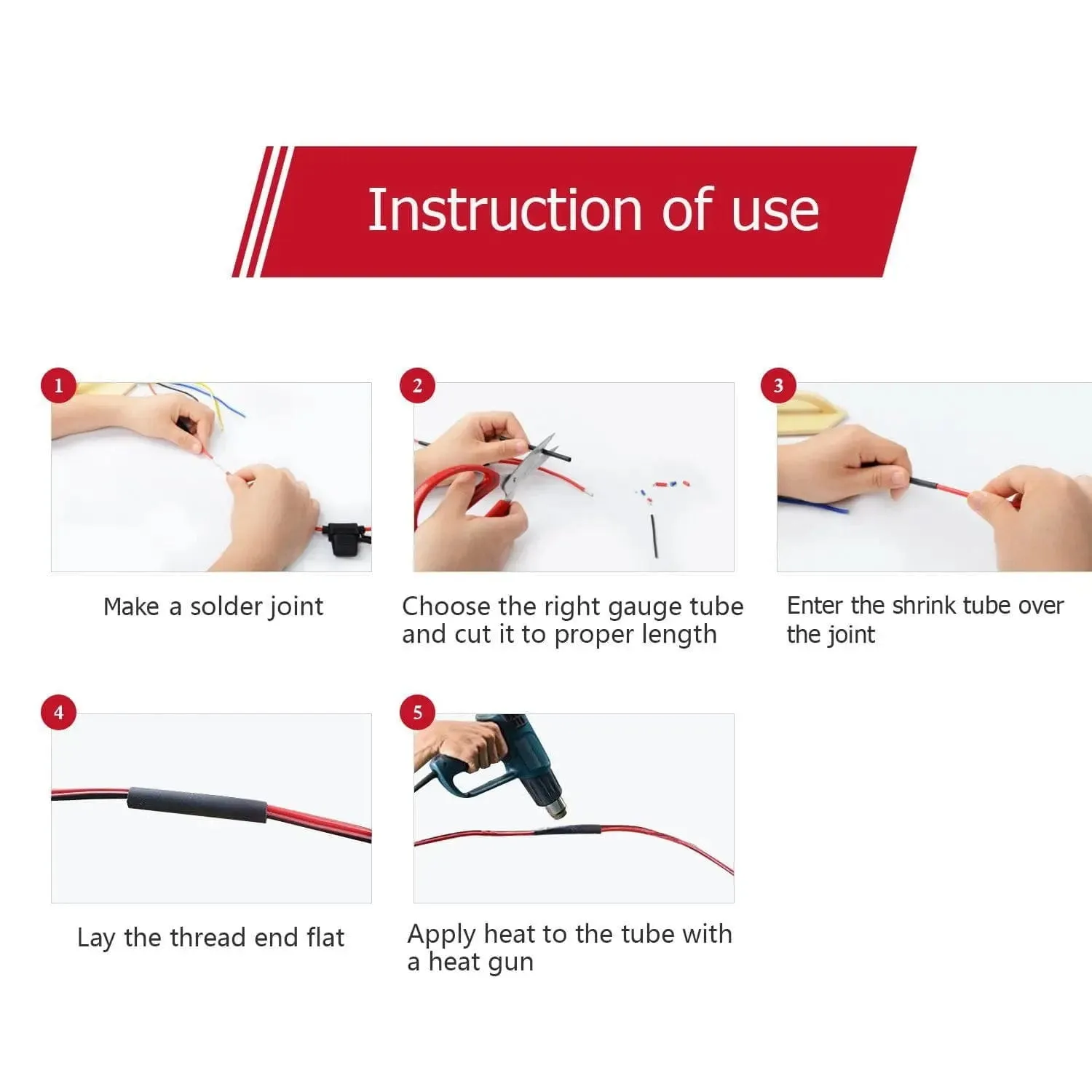 Instruction of use

1

Make a solder joint

2

Choose the right gauge tube and cut it to proper length

3

Enter the shrink tube over the joint

4

Lay the thread end flat

5

Apply heat to the tube with a heat gun